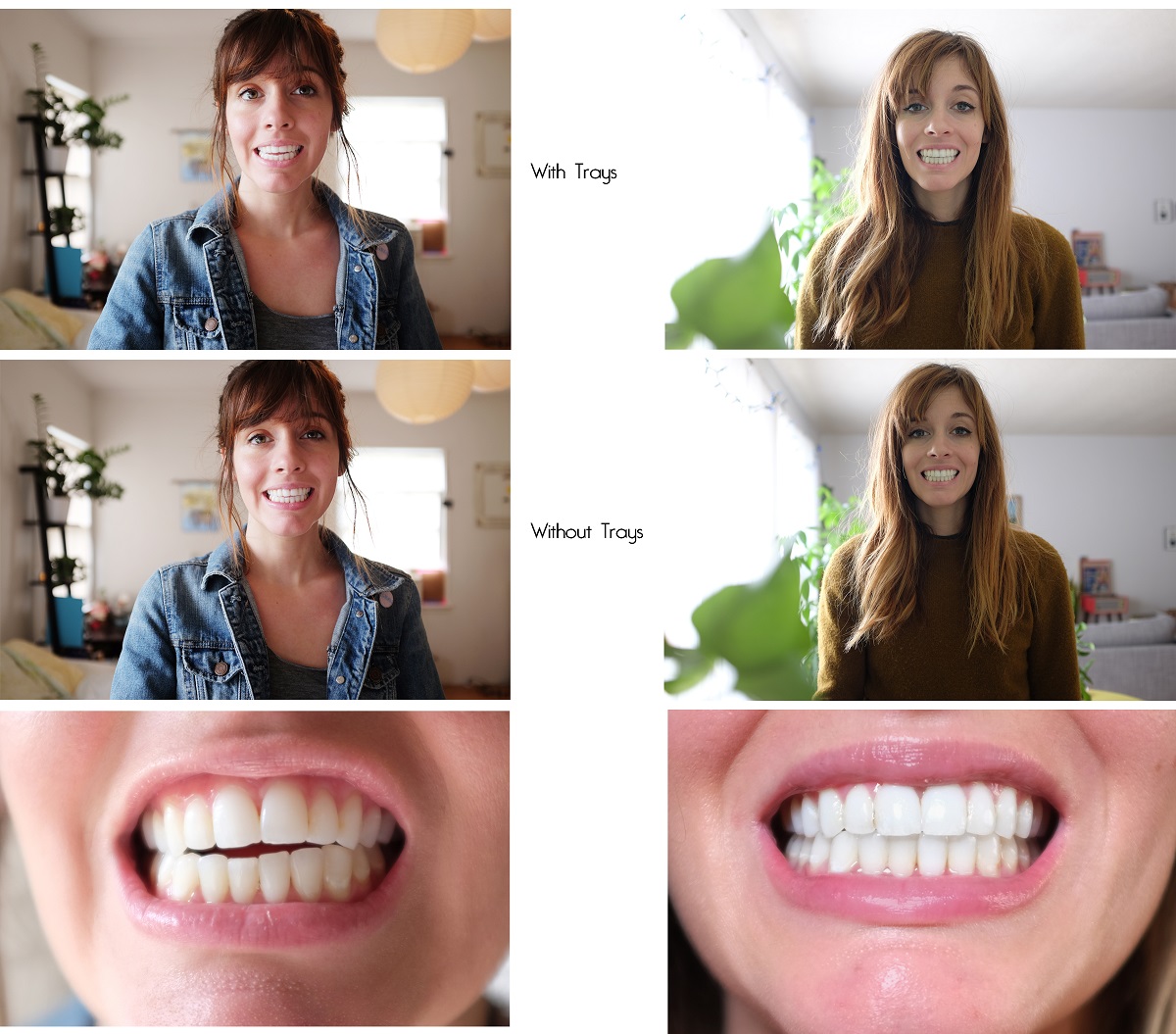 With Trays

Without Trays